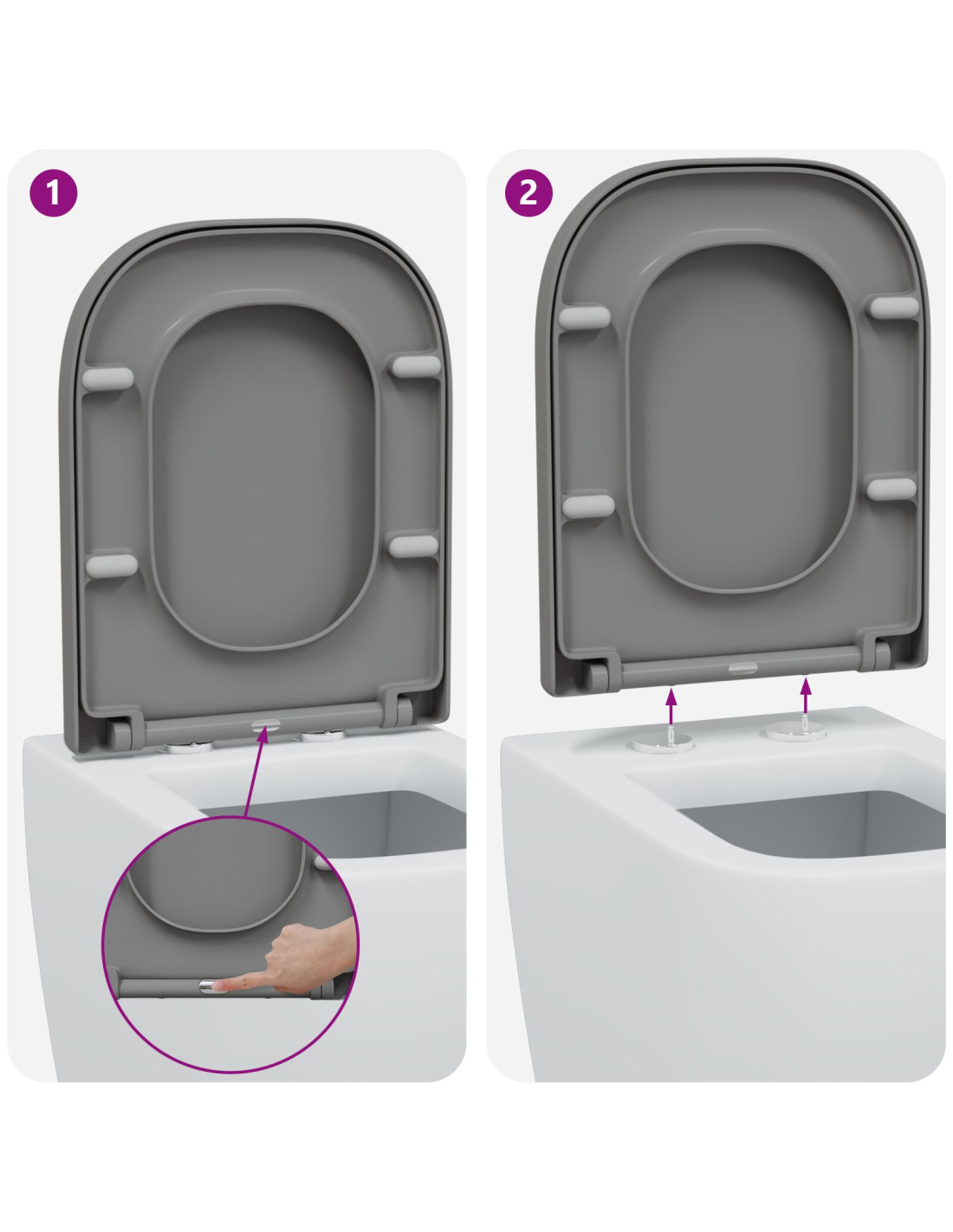 1

2