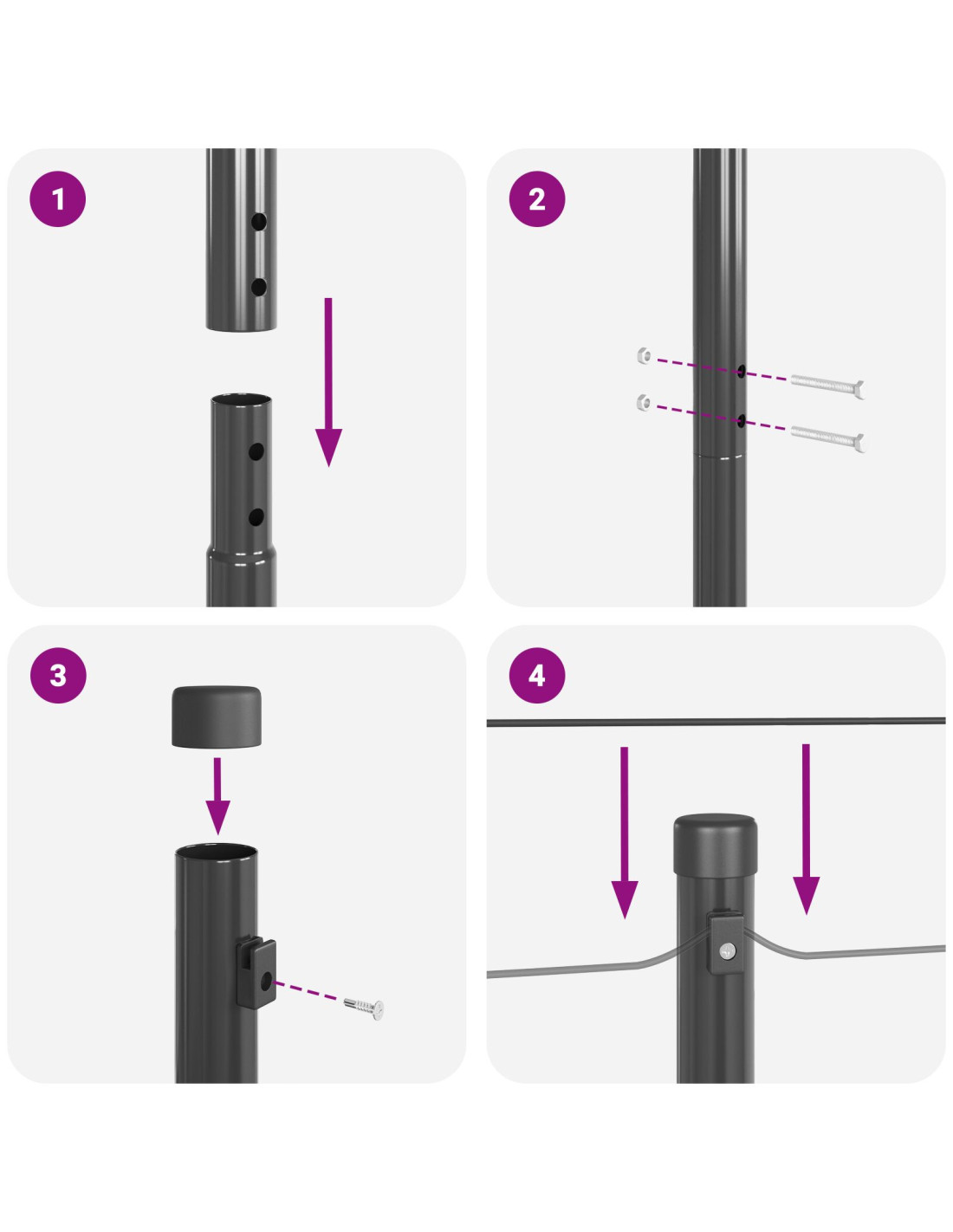 1

2

3

4