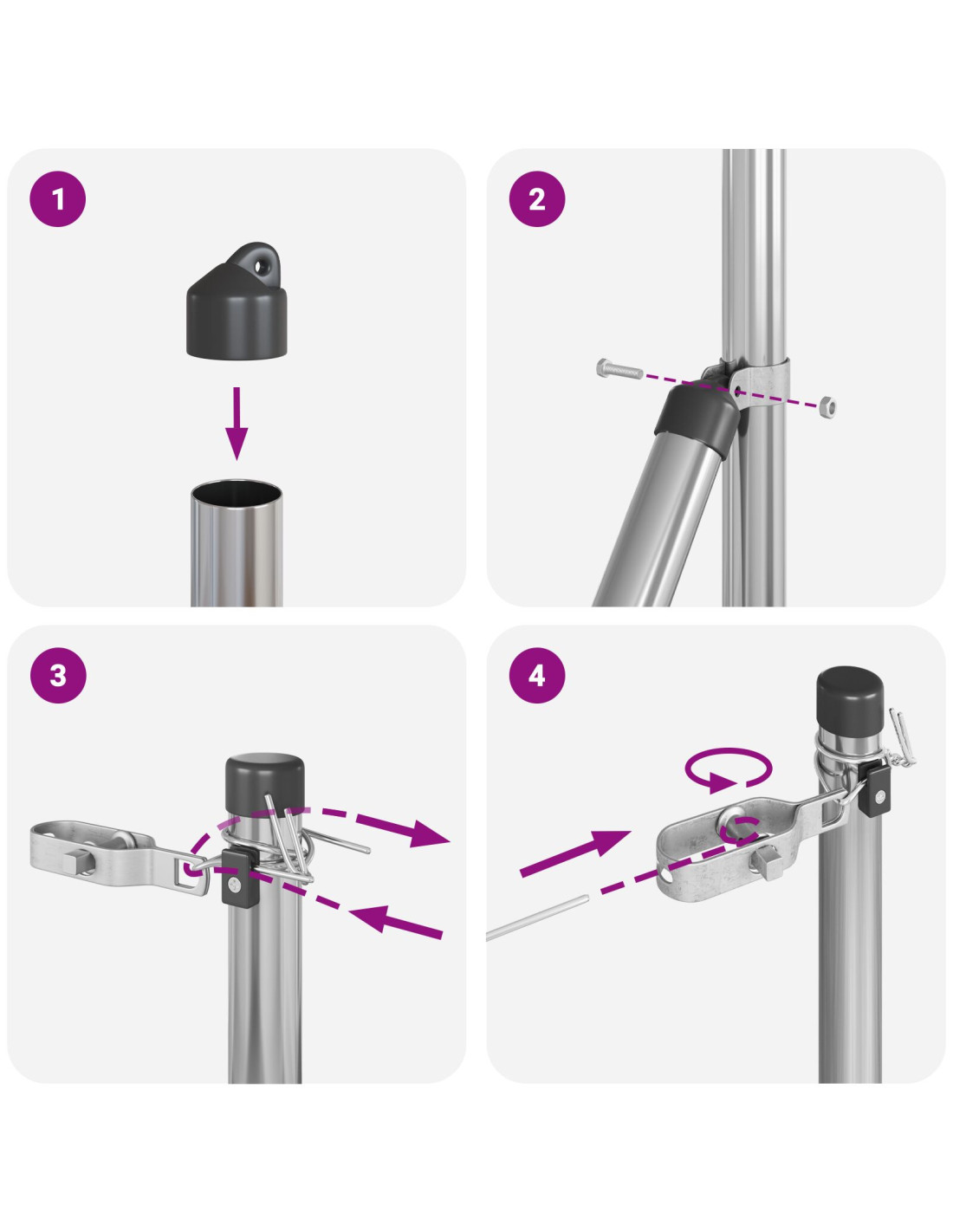 1

2

3

4