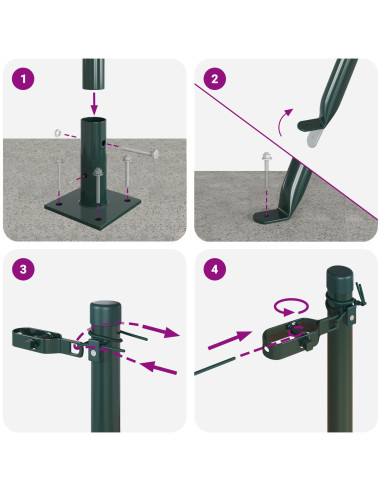 1

2

3

4