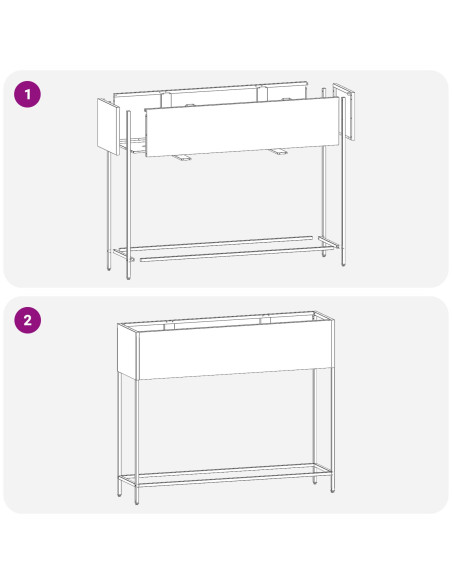 1

2