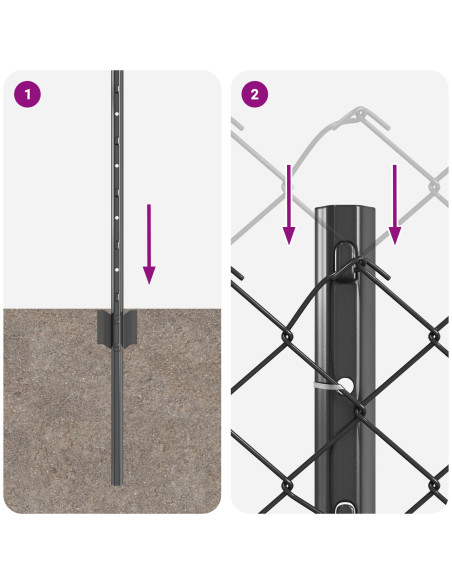 1

2