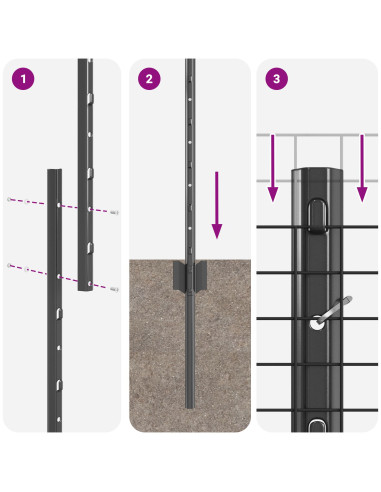 1

2

3