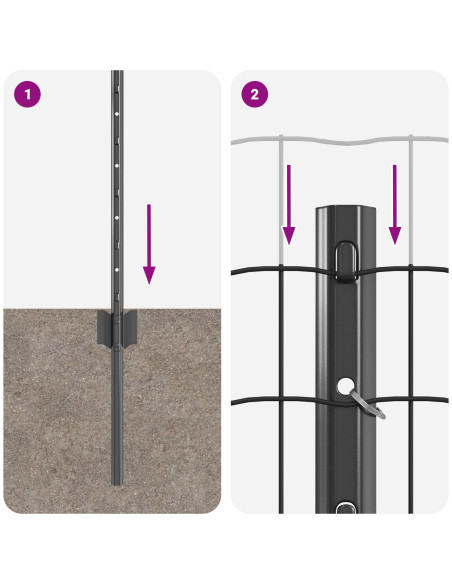 1

2