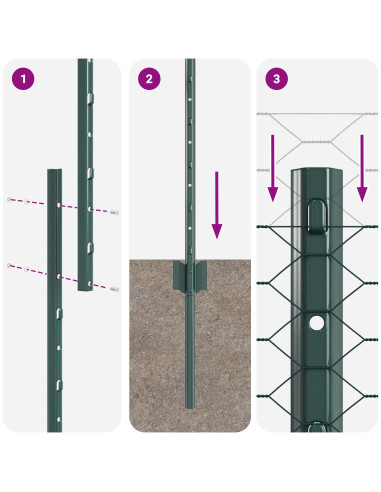 1

2

3