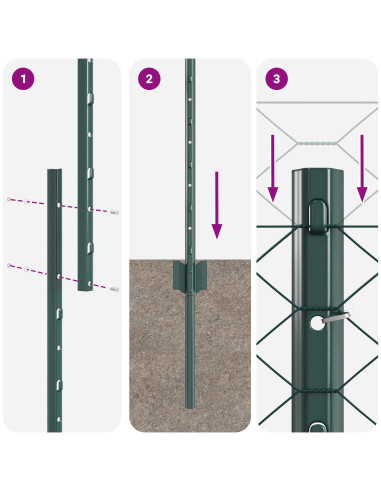 1

2

3