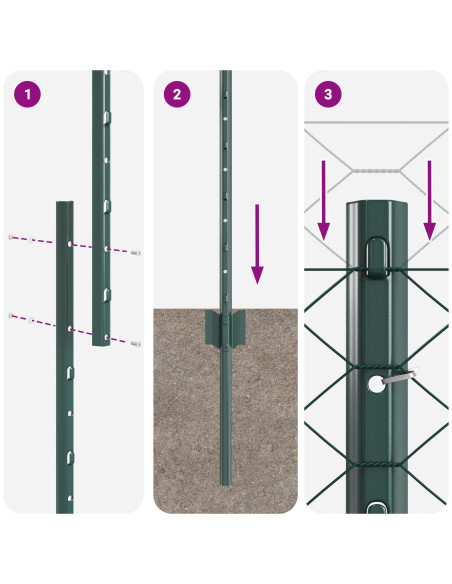 1

2

3