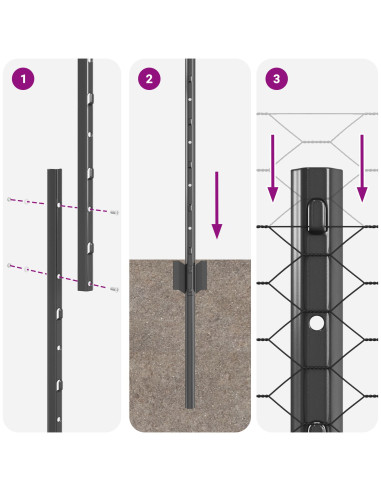 1

2

3