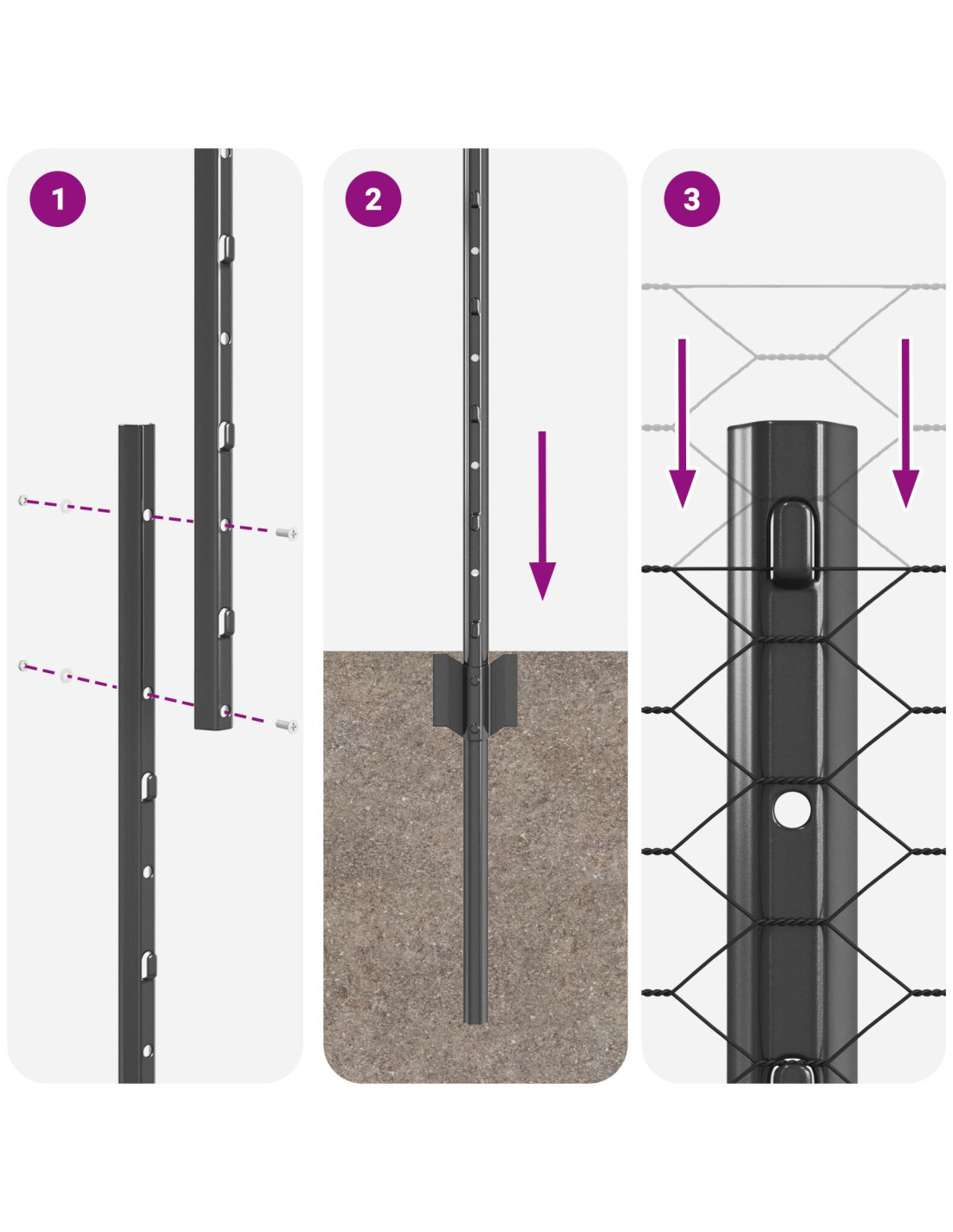 1

2

3