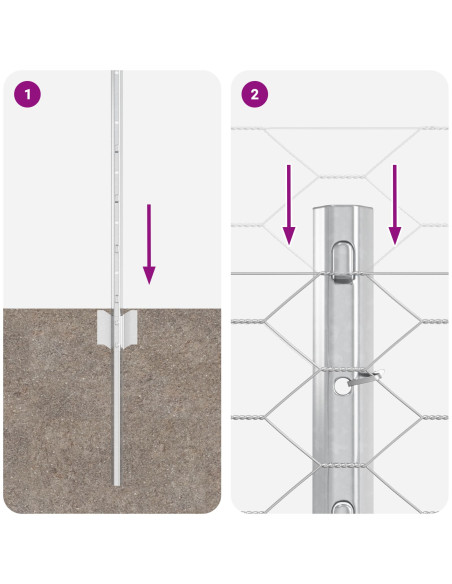 1

2