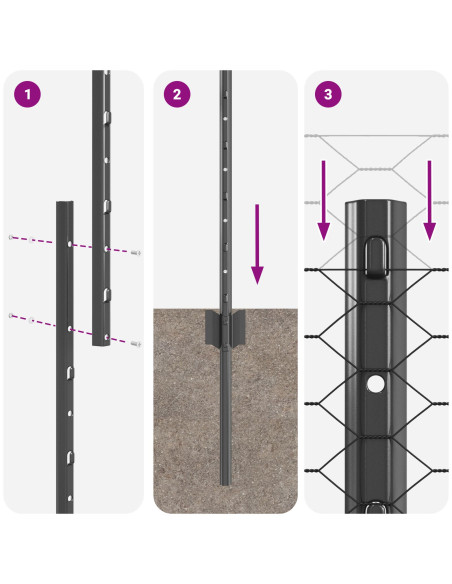 1

2

3