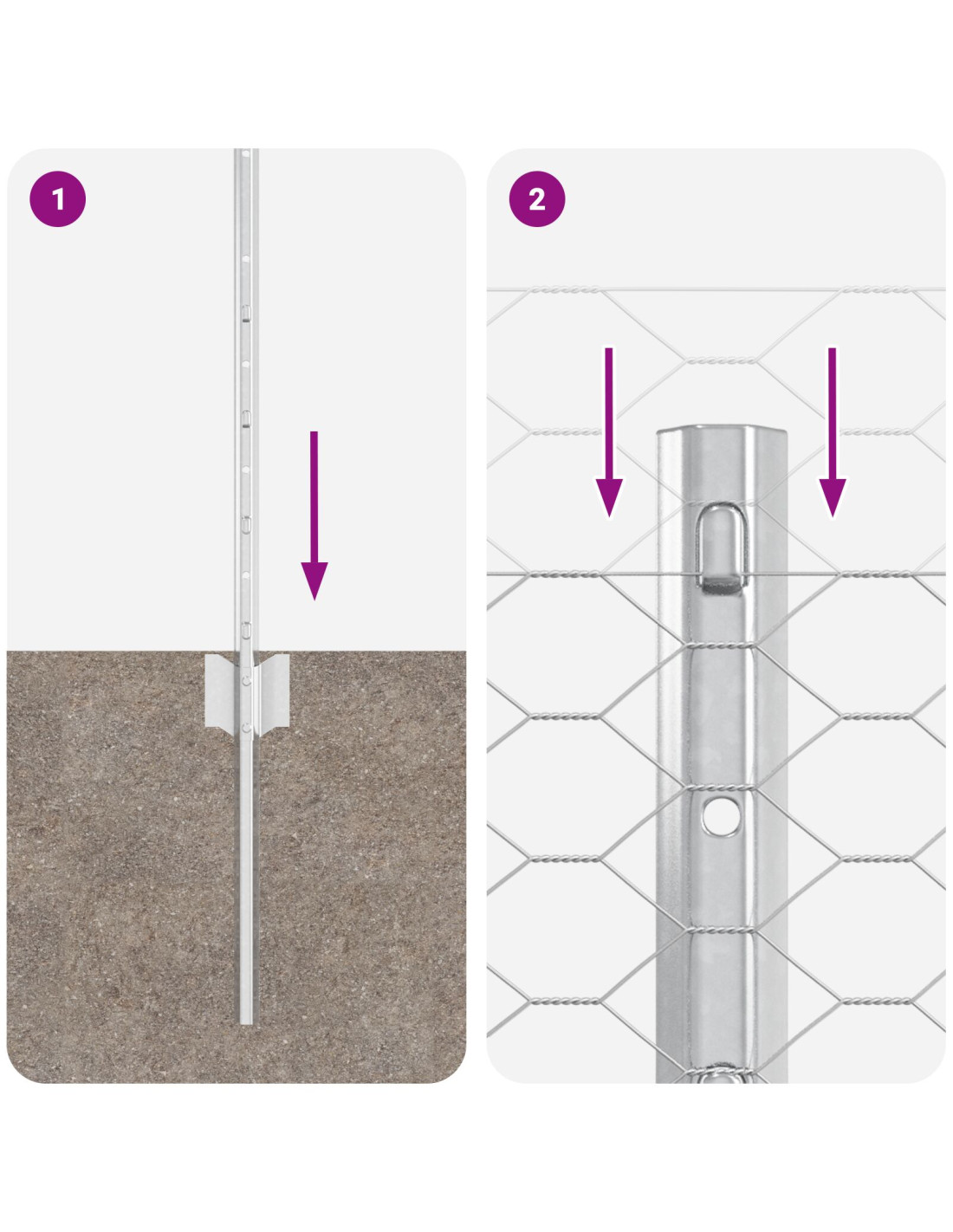 1

2