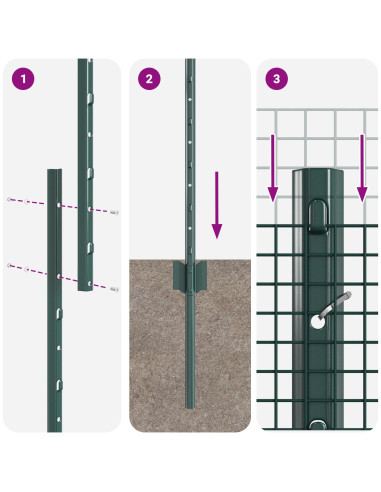 1

2

3