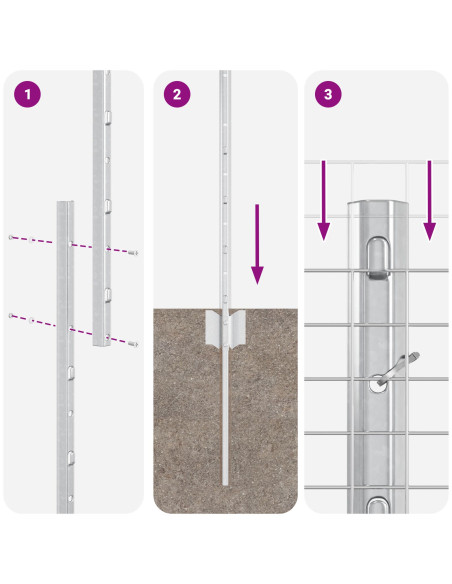 1

2

3