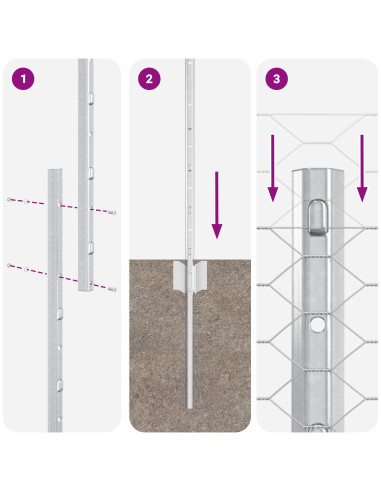 1

2

3