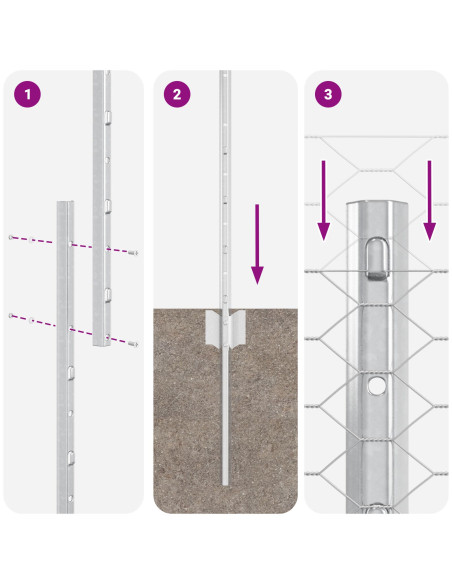 1

2

3