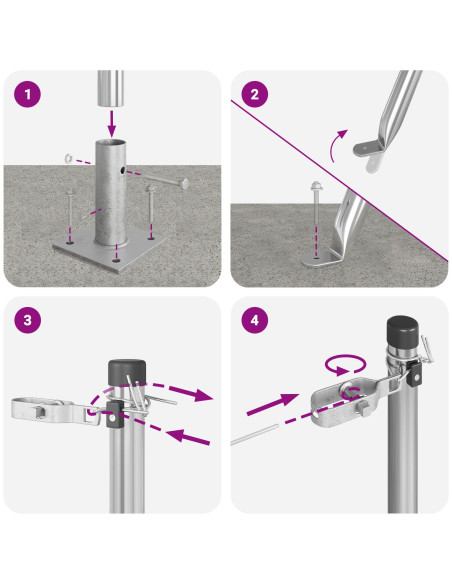 1

2

3

4