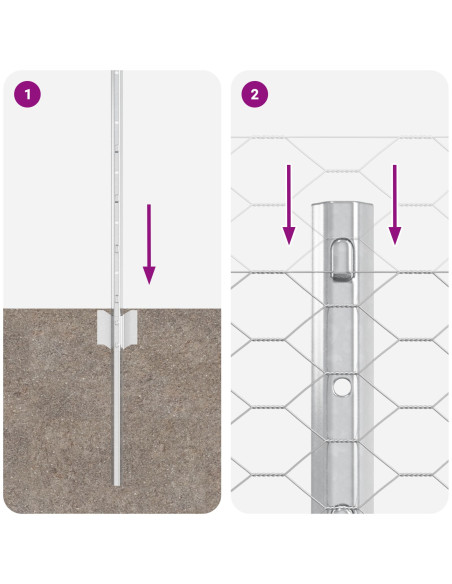 1

2