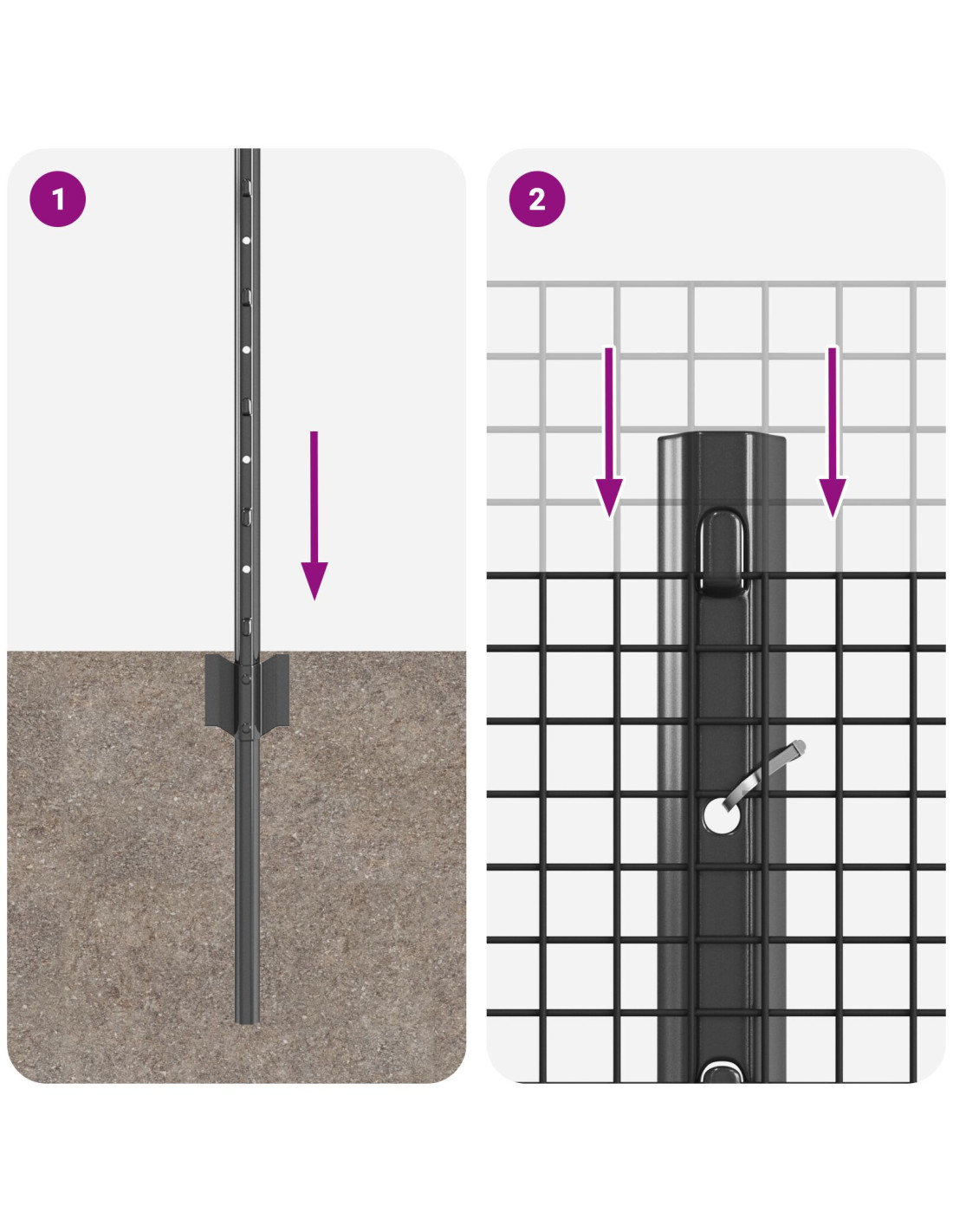 1

2