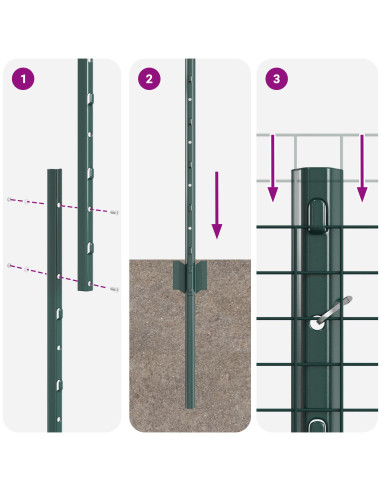 1

2

3