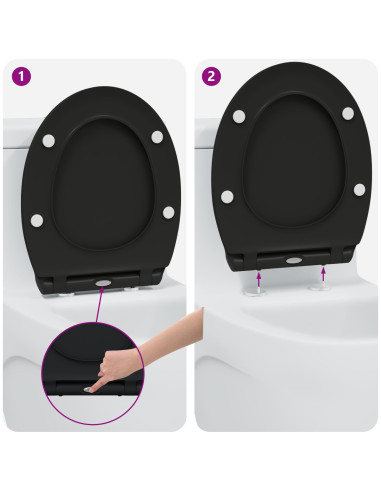 1

2