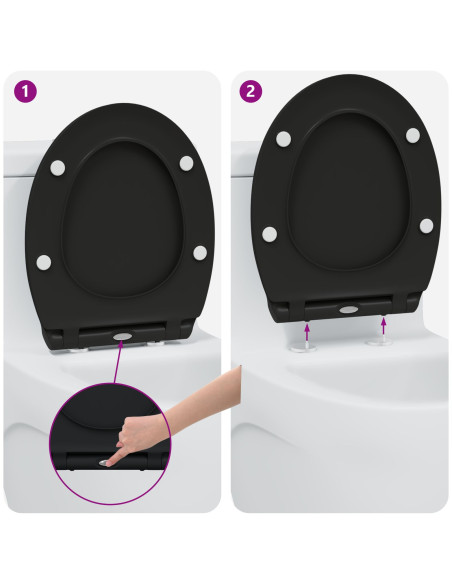 1

2