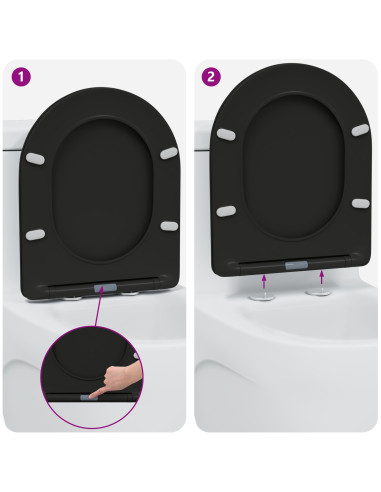 1

2