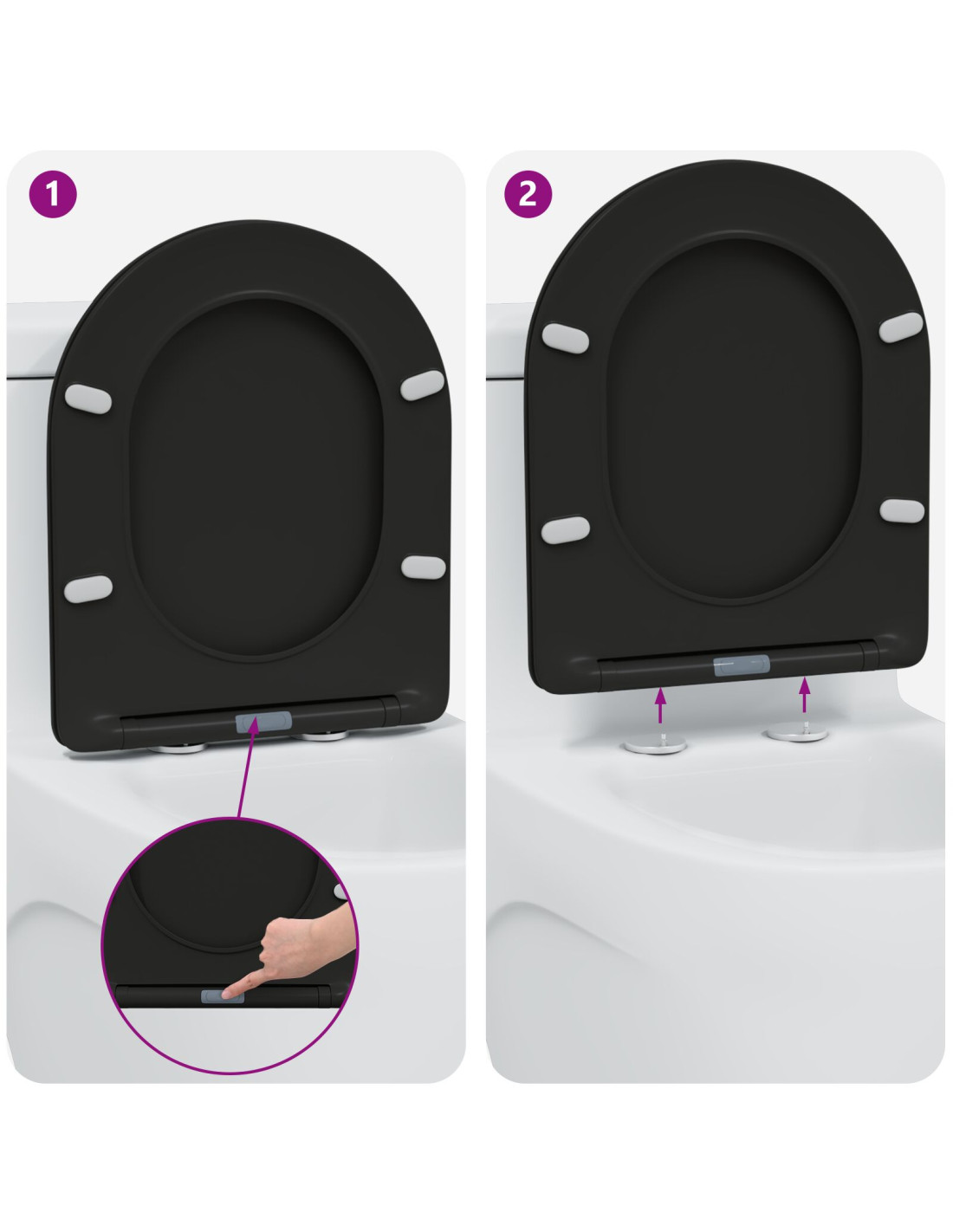 1

2