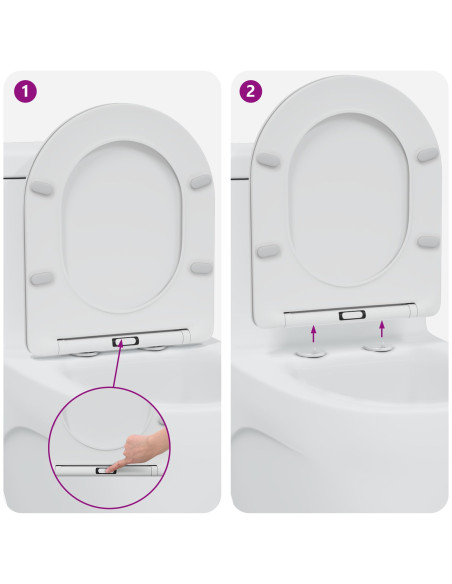 1

2