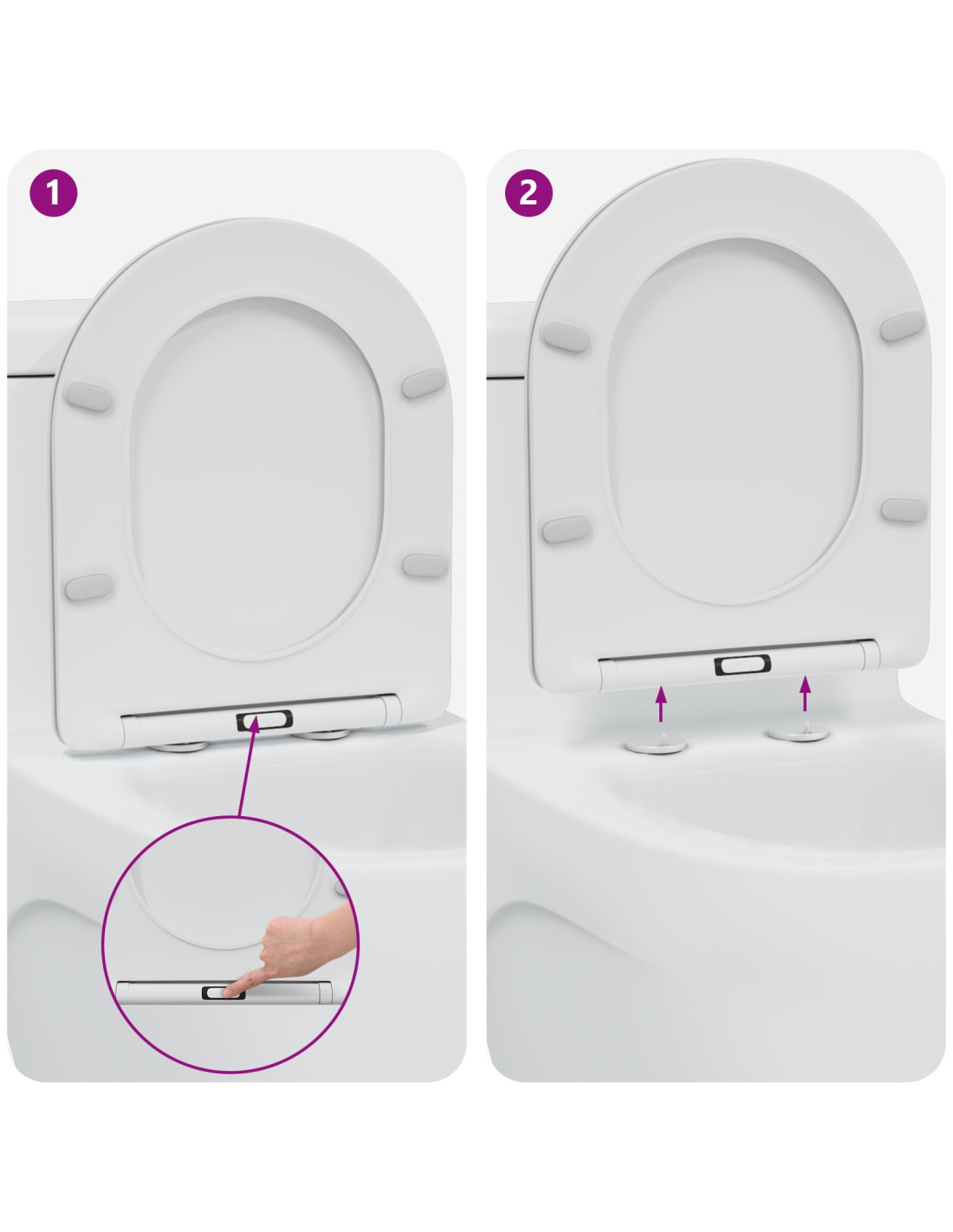 1

2