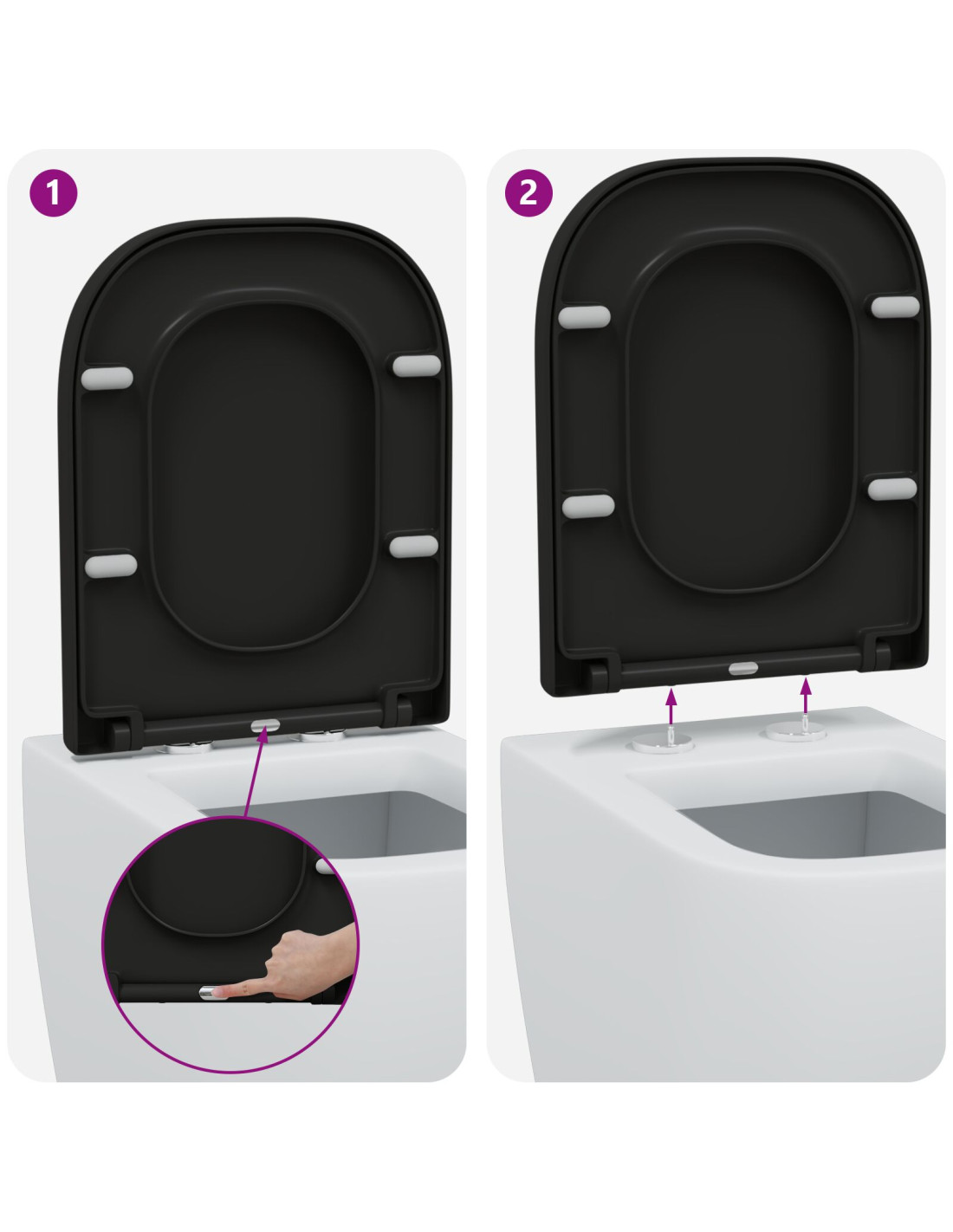 1

2