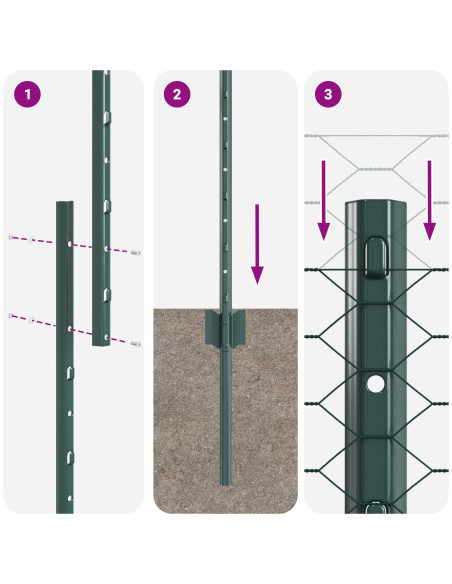 1

2

3