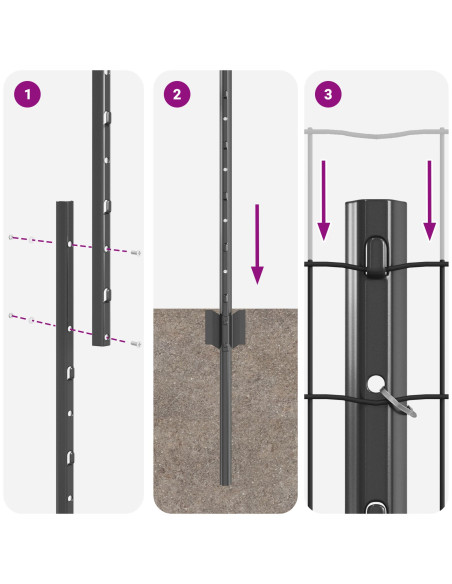 1

2

3