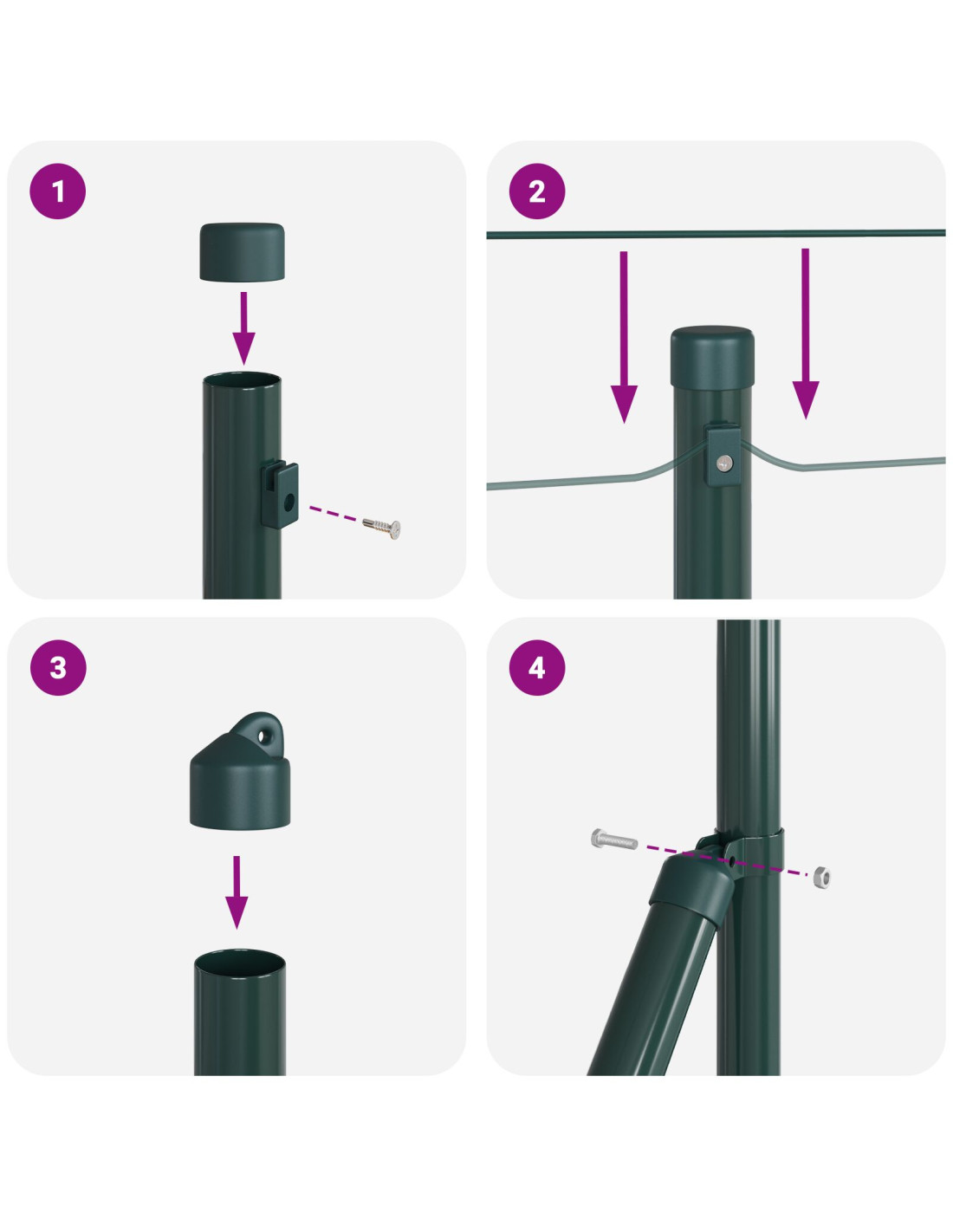 1

2

3

4