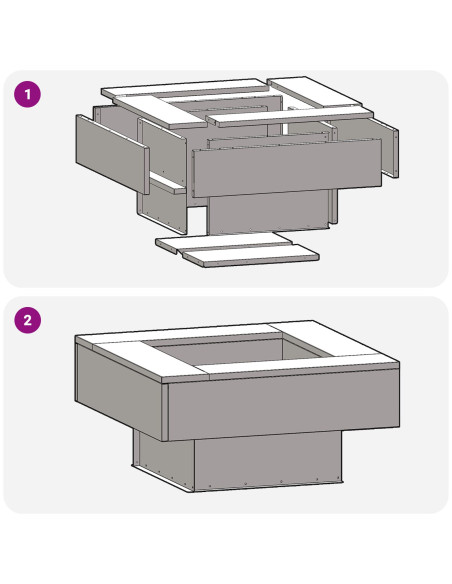 1

2