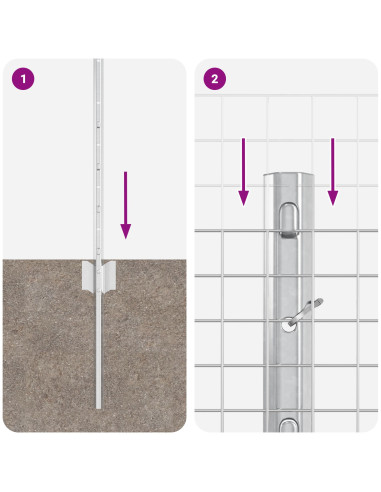 1

2