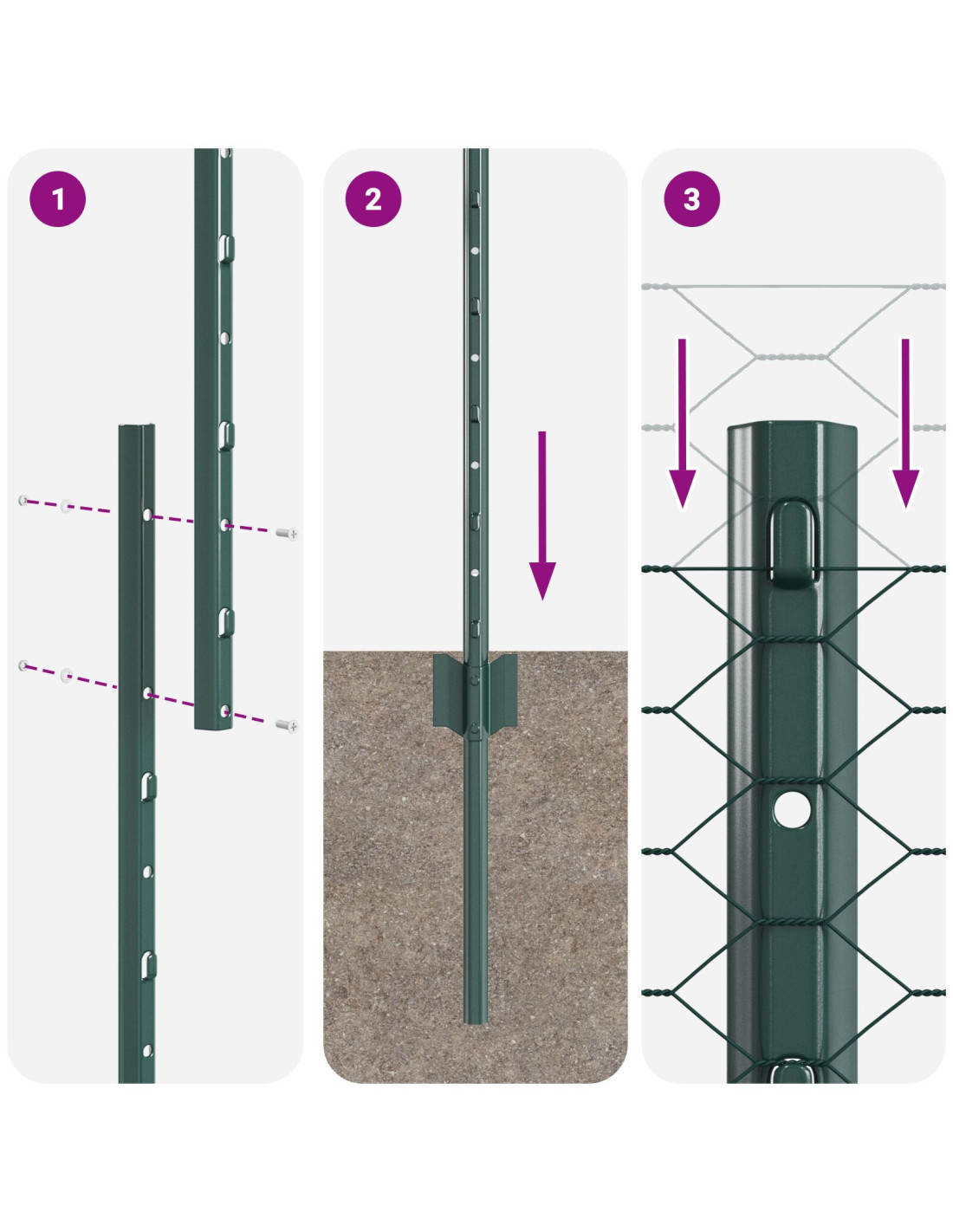 1

2

3