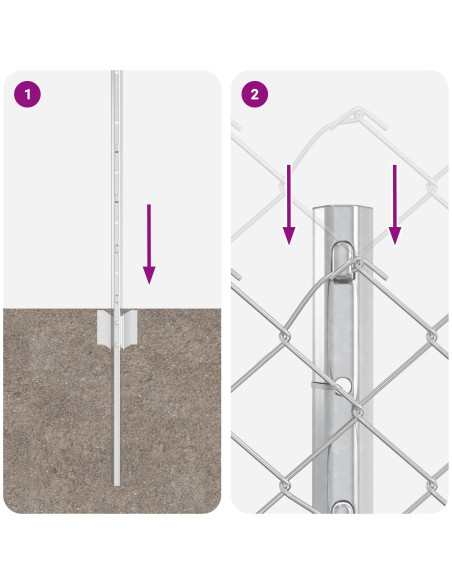 1

2