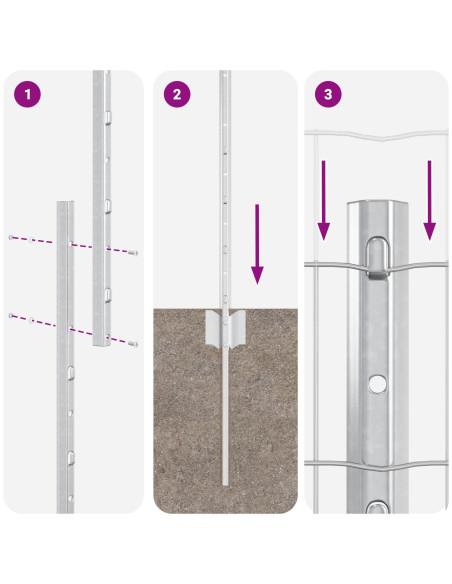 1

2

3