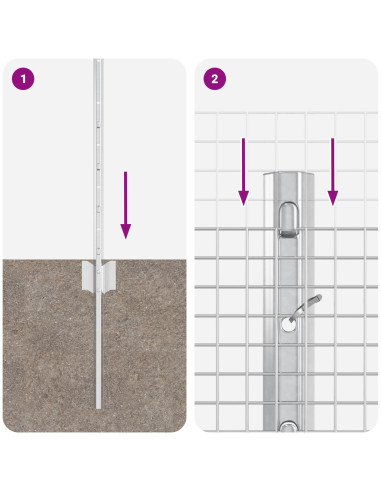 1

2