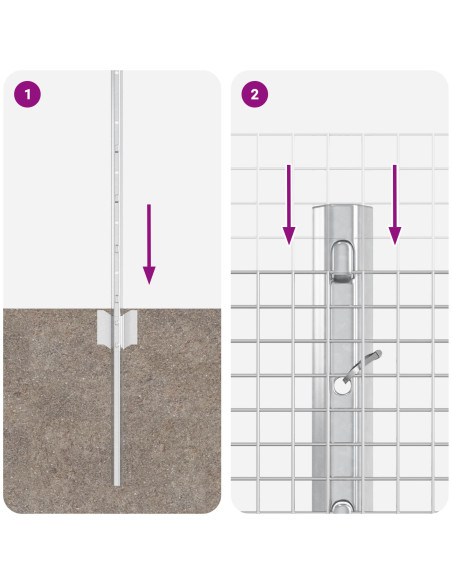 1

2