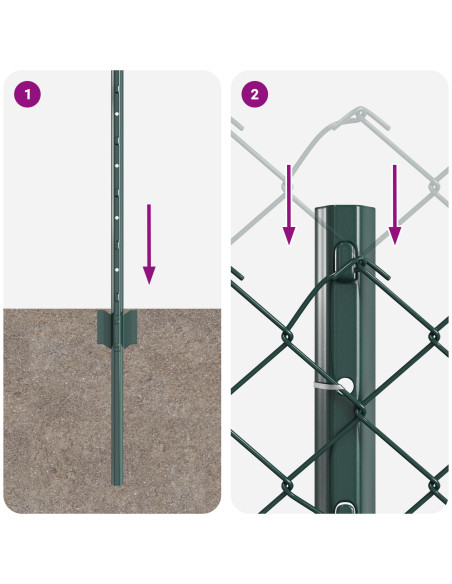 1

2