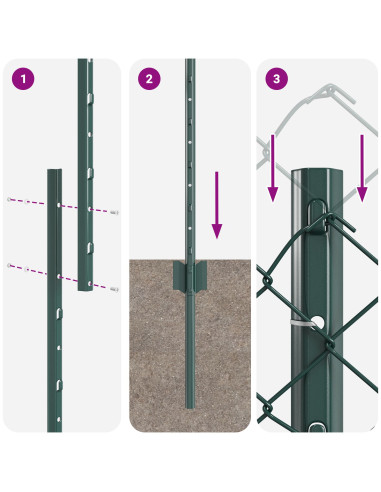 1

2

3