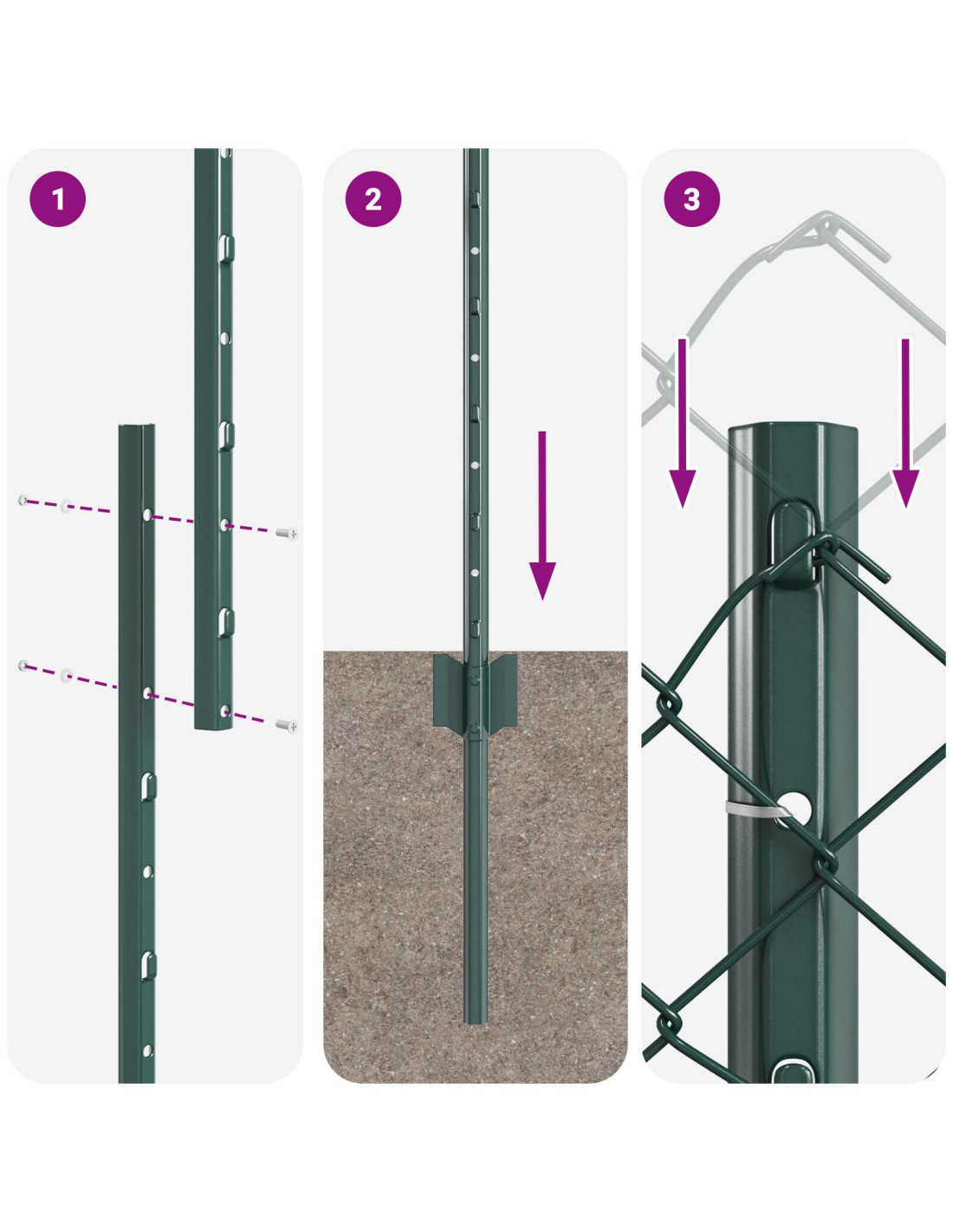 1

2

3