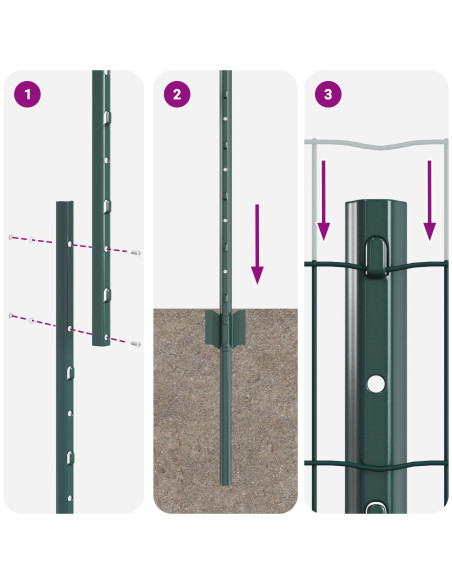 1

2

3