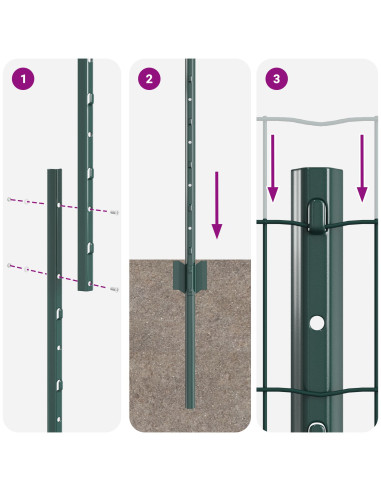 1

2

3