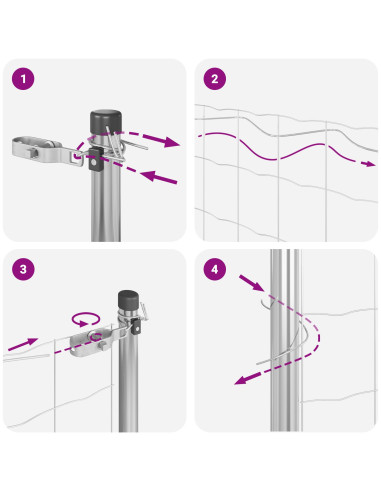 1

2

3

4