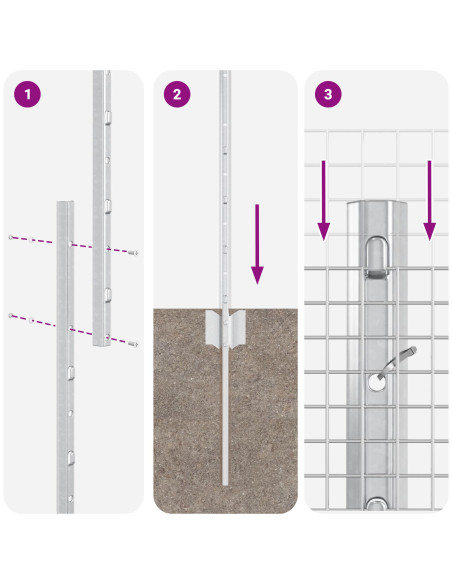 1

2

3