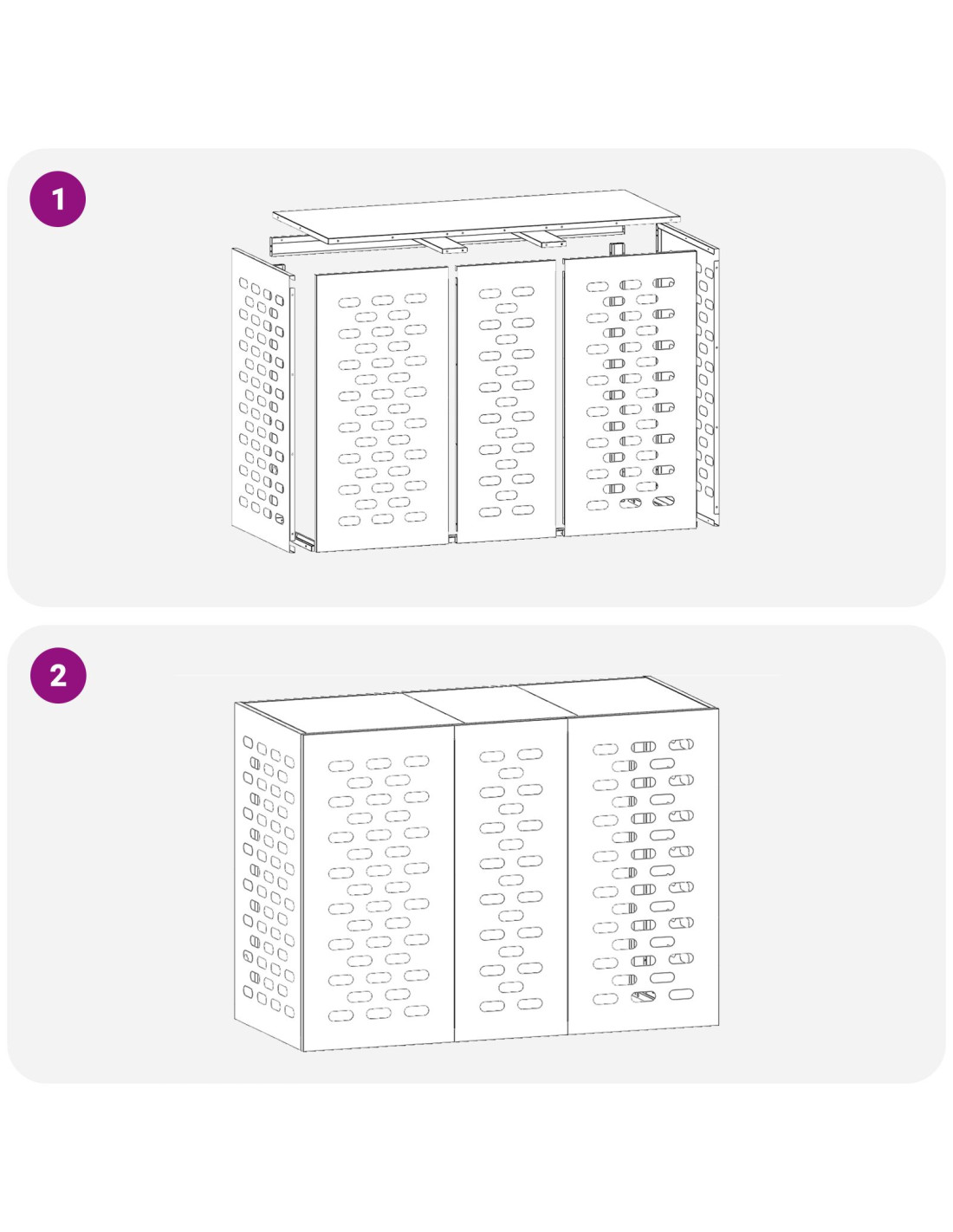 1

2