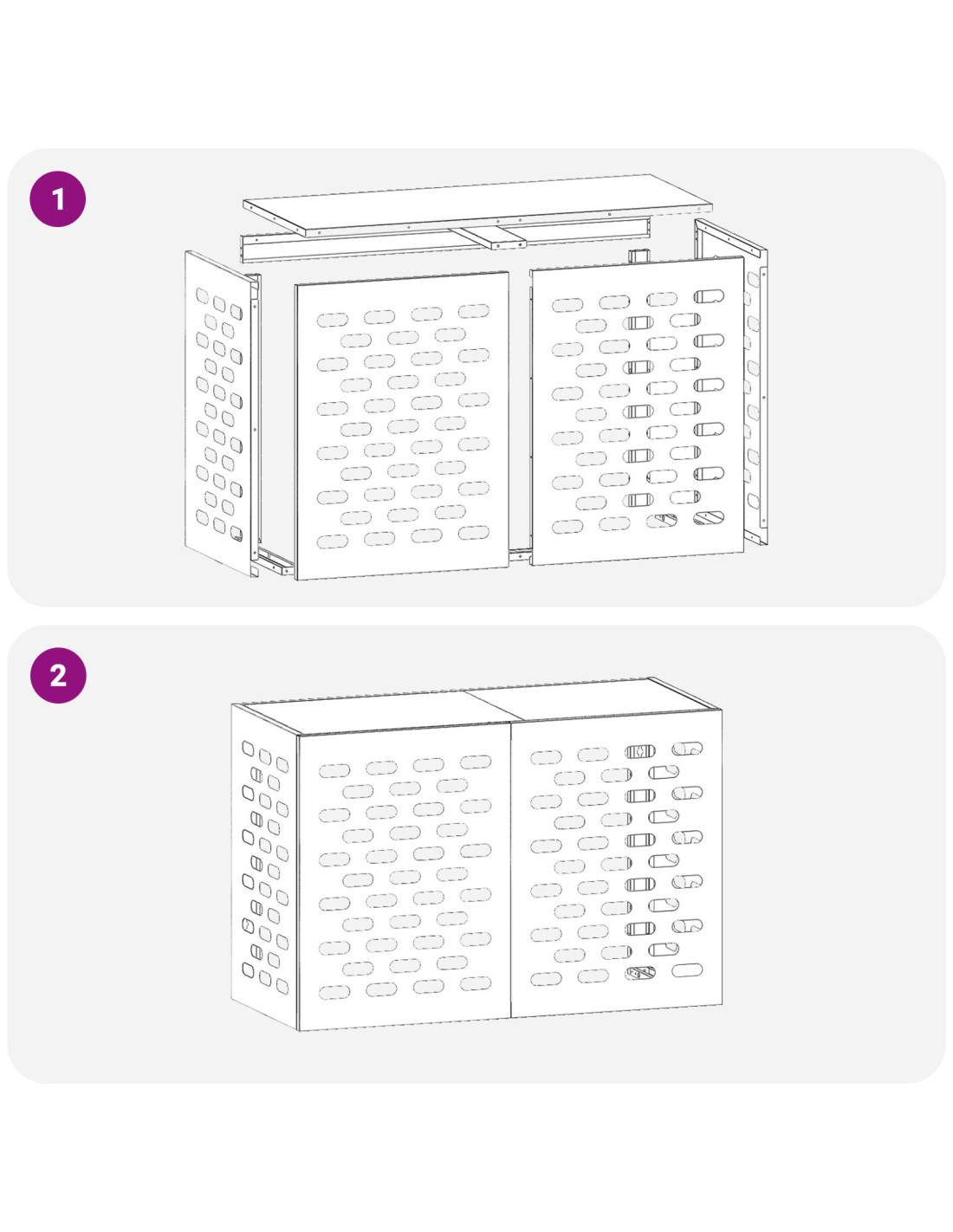 1

2